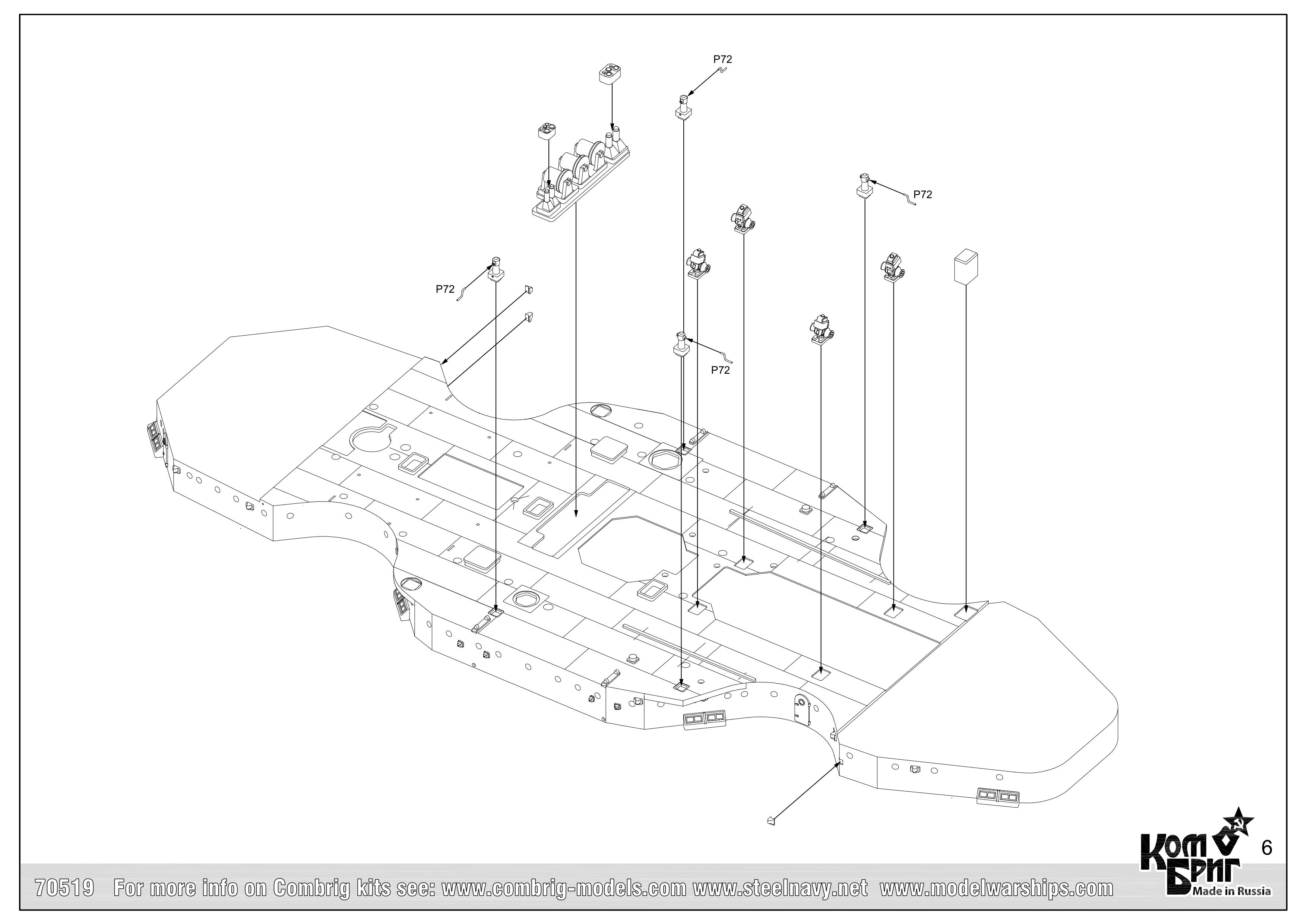 P72

P72

P72

P72

Ком
Бриг
Made in Russia

6

70519 For more info on Combrig kits see: www.combrig-models.com www.steelnavy.net www.modelwarships.com